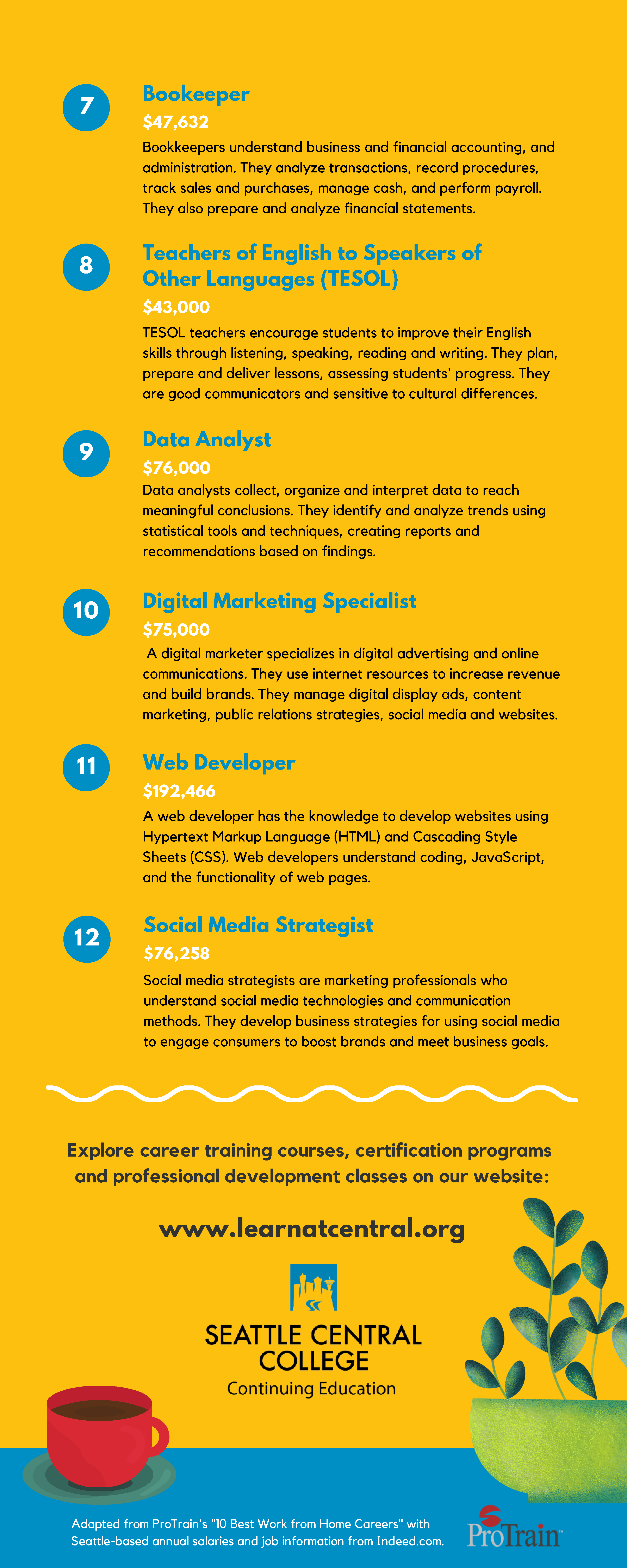 7

Bookeeper

$47,632

Bookkeepers understand business and financial accounting, and administration. They analyze transactions, record procedures, track sales and purchases, manage cash, and perform payroll. They also prepare and analyze financial statements.

8

Teachers of English to Speakers of Other Languages (TESOL)

$43,000

TESOL teachers encourage students to improve their English skills through listening, speaking, reading and writing. They plan, prepare and deliver lessons, assessing students' progress. They are good communicators and sensitive to cultural differences.

9

Data Analyst

$76,000

Data analysts collect, organize and interpret data to reach meaningful conclusions. They identify and analyze trends using statistical tools and techniques, creating reports and recommendations based on findings.

10

Digital Marketing Specialist

$75,000

A digital marketer specializes in digital advertising and online communications. They use internet resources to increase revenue and build brands. They manage digital display ads, content marketing, public relations strategies, social media and websites.

11

Web Developer

$192,466

A web developer has the knowledge to develop websites using Hypertext Markup Language (HTML) and Cascading Style Sheets (CSS). Web developers understand coding, JavaScript, and the functionality of web pages.

12

Social Media Strategist

$76,258

Social media strategists are marketing professionals who understand social media technologies and communication methods. They develop business strategies for using social media to engage consumers to boost brands and meet business goals.

Explore career training courses, certification programs and professional development classes on our website:

www.learnatcentral.org

SEATTLE CENTRAL COLLEGE
Continuing Education

Adapted from ProTrain's "10 Best Work from Home Careers" with Seattle-based annual salaries and job information from Indeed.com.

ProTrain