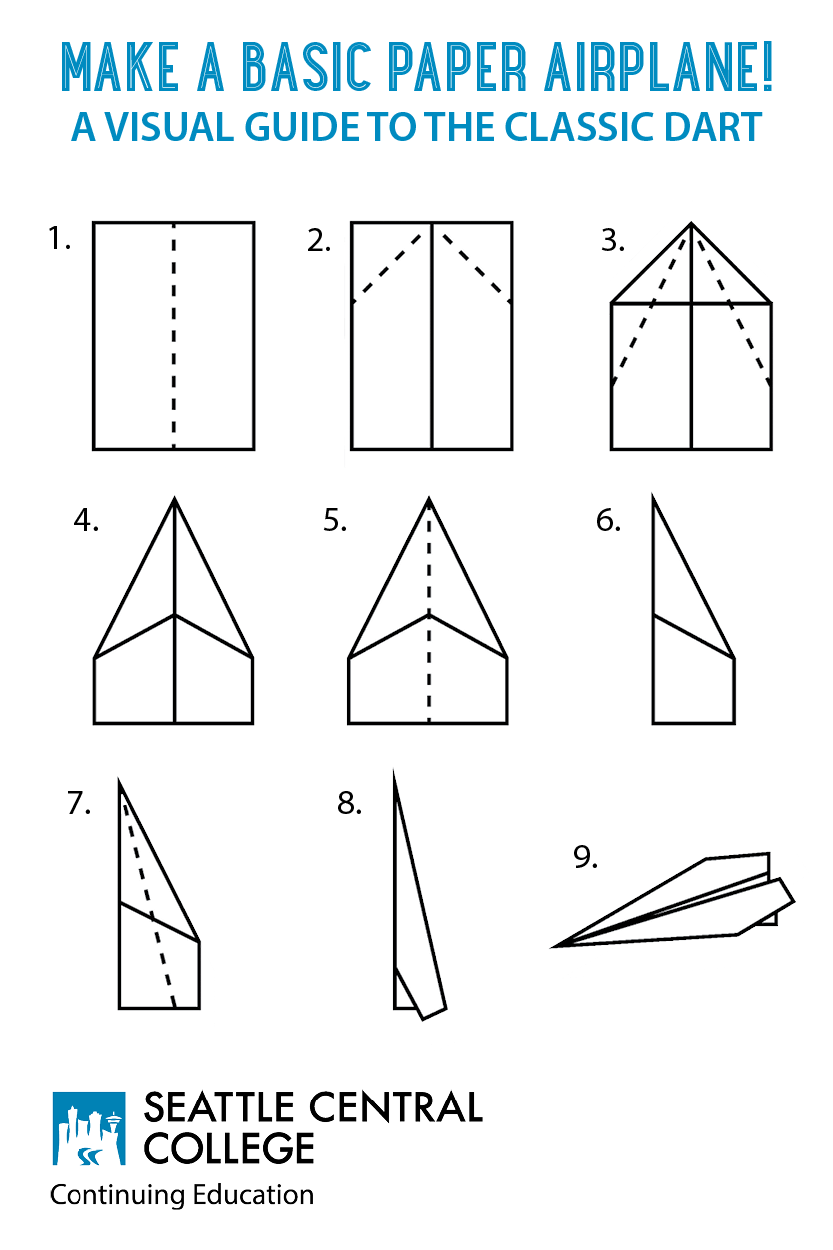 MAKE A BASIC PAPER AIRPLANE!
A VISUAL GUIDE TO THE CLASSIC DART

1.

2.

3.

4.

5.

6.

7.

8.

9.

SEATTLE CENTRAL COLLEGE
Continuing Education